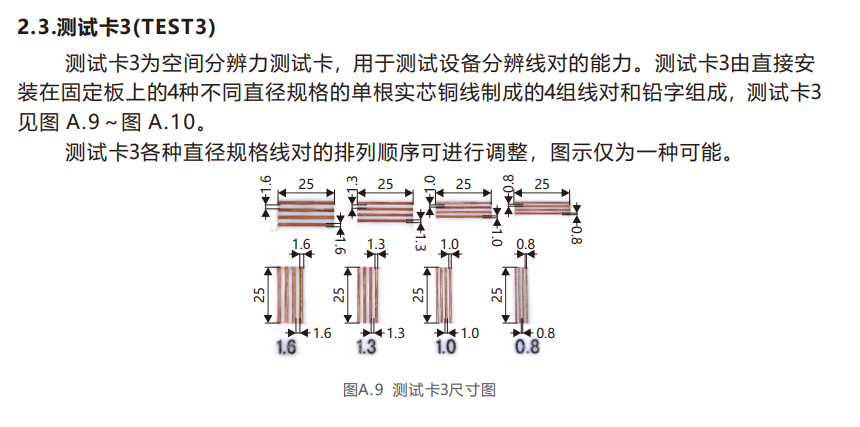 2.3.测试卡3(TEST3)

测试卡3为空间分辨力测试卡，用于测试设备分辨线对的能力。测试卡3由直接安装在固定板上的4种不同直径规格的单根实芯铜线制成的4组线对和铅字组成，测试卡3见图 A.9～图 A.10。

测试卡3各种直径规格线对的排列顺序可进行调整，图示仅为一种可能。

1.6 25 1.6
1.3 25 1.3
1.0 25 1.0
0.8 25 0.8

1.6 25 1.6 1.6
1.3 25 1.3 1.3
1.0 25 1.0 1.0
0.8 25 0.8 0.8

图A.9 测试卡3尺寸图